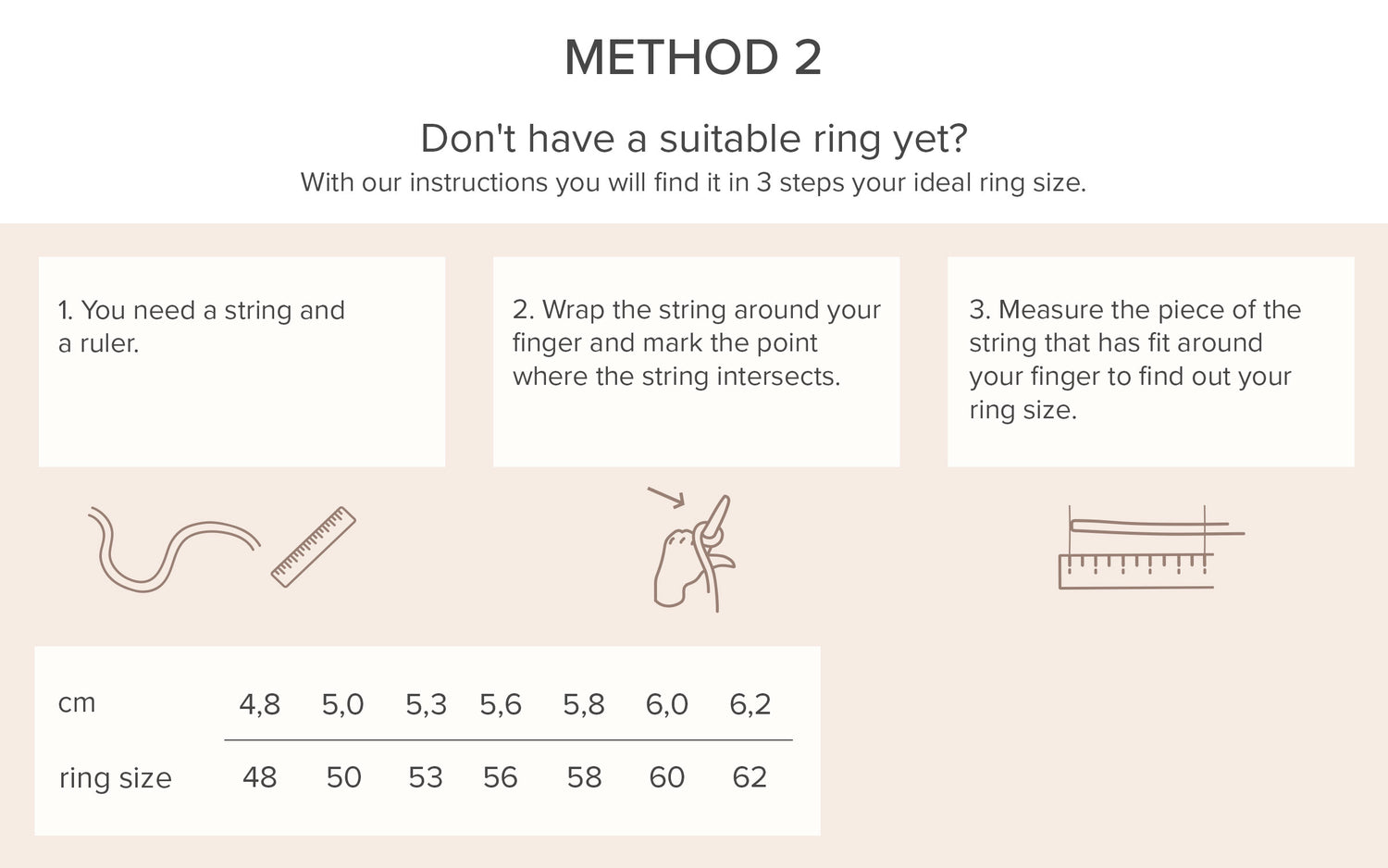 METHOD 2

Don't have a suitable ring yet?
With our instructions you will find it in 3 steps your ideal ring size.

1. You need a string and a ruler.

2. Wrap the string around your finger and mark the point where the string intersects.

3. Measure the piece of the string that has fit around your finger to find out your ring size.

| cm | 4,8 | 5,0 | 5,3 | 5,6 | 5,8 | 6,0 | 6,2 |
|---|---|---|---|---|---|---|---|
| ring size | 48 | 50 | 53 | 56 | 58 | 60 | 62 |